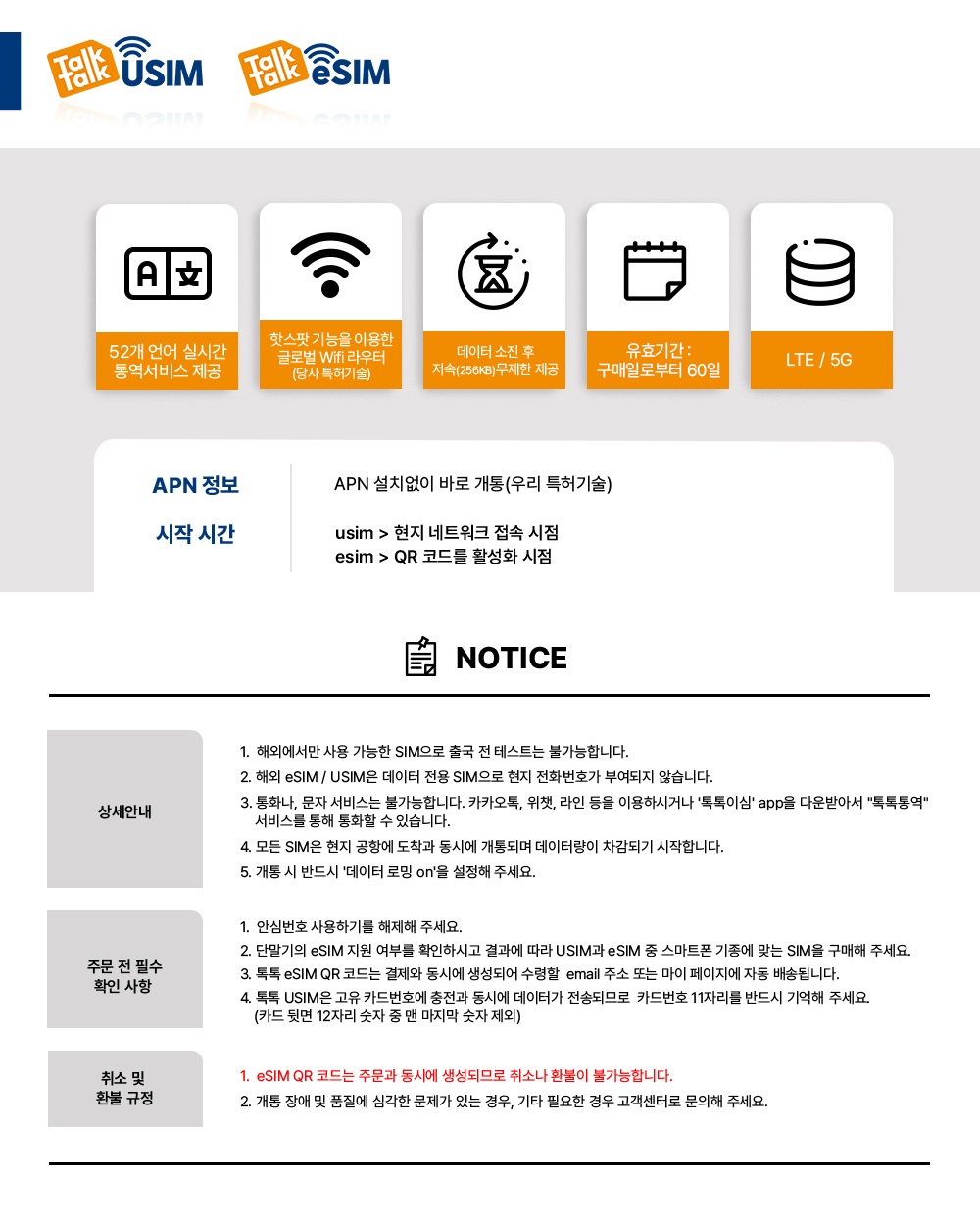 Talk Talk USIM Talk Talk eSIM

52개 언어 실시간 통역서비스 제공

핫스팟 기능을 이용한 글로벌 Wifi 라우터 (당사 특허기술)

데이터 소진 후 저속(256KB)무제한 제공

유효기간 : 구매일로부터 60일

LTE / 5G

APN 정보 APN 설치없이 바로 개통(우리 특허기술)

시작 시간 usim > 현지 네트워크 접속 시점
esim > QR 코드를 활성화 시점

NOTICE

상세안내

1. 해외에서만 사용 가능한 SIM으로 출국 전 테스트는 불가능합니다.
2. 해외 eSIM / USIM은 데이터 전용 SIM으로 현지 전화번호가 부여되지 않습니다.
3. 통화나, 문자 서비스는 불가능합니다. 카카오톡, 위챗, 라인 등을 이용하시거나 '톡톡이심' app을 다운받아서 "톡톡통역" 서비스를 통해 통화할 수 있습니다.
4. 모든 SIM은 현지 공항에 도착과 동시에 개통되며 데이터량이 차감되기 시작합니다.
5. 개통 시 반드시 '데이터 로밍 on'을 설정해 주세요.

주문 전 필수 확인 사항

1. 안심번호 사용하기를 해제해 주세요.
2. 단말기의 eSIM 지원 여부를 확인하시고 결과에 따라 USIM과 eSIM 중 스마트폰 기종에 맞는 SIM을 구매해 주세요.
3. 톡톡 eSIM QR 코드는 결제와 동시에 생성되어 수령할 email 주소 또는 마이 페이지에 자동 배송됩니다.
4. 톡톡 USIM은 고유 카드번호에 충전과 동시에 데이터가 전송되므로 카드번호 11자리를 반드시 기억해 주세요.
(카드 뒷면 12자리 숫자 중 맨 마지막 숫자 제외)

취소 및 환불 규정

1. eSIM QR 코드는 주문과 동시에 생성되므로 취소나 환불이 불가능합니다.
2. 개통 장애 및 품질에 심각한 문제가 있는 경우, 기타 필요한 경우 고객센터로 문의해 주세요.